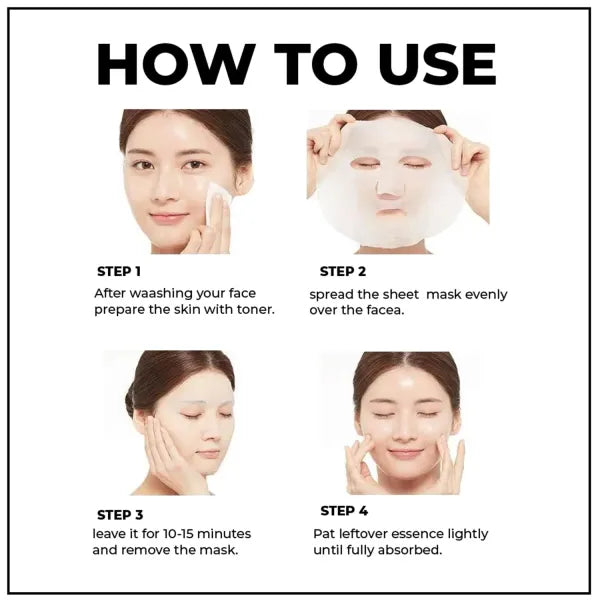 HOW TO USE

STEP 1
After waashing your face prepare the skin with toner.

STEP 2
spread the sheet mask evenly over the facea.

STEP 3
leave it for 10-15 minutes and remove the mask.

STEP 4
Pat leftover essence lightly until fully absorbed.